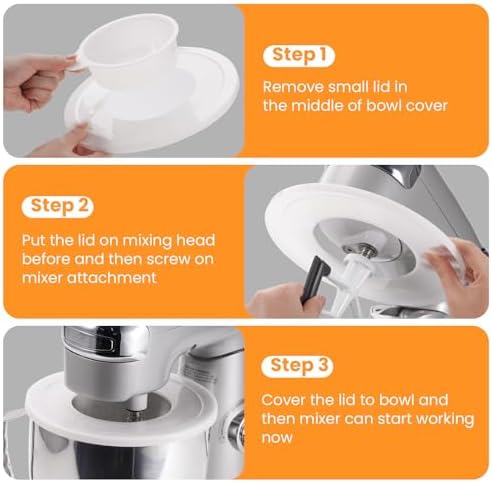 Step 1

Remove small lid in the middle of bowl cover

Step 2

Put the lid on mixing head before and then screw on mixer attachment

Step 3

Cover the lid to bowl and then mixer can start working now