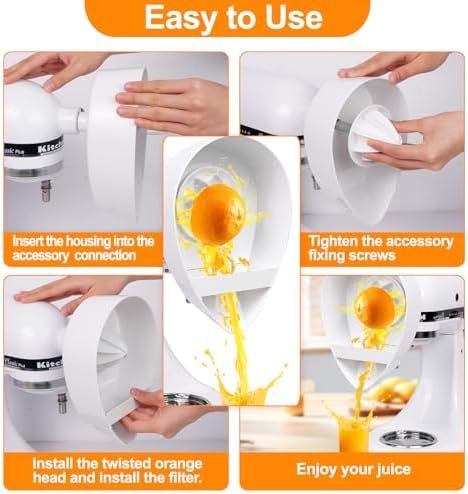 Easy to Use

Insert the housing into the accessory connection

Tighten the accessory fixing screws

Install the twisted orange head and install the filter.

Enjoy your juice