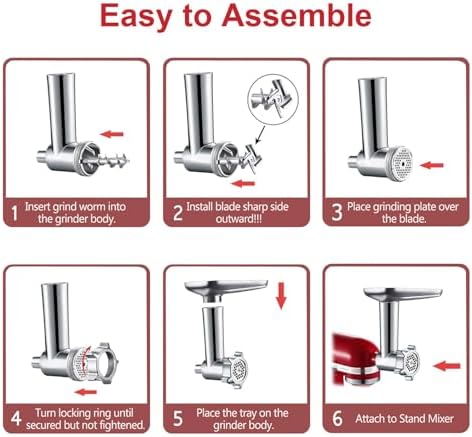 Easy to Assemble

1 Insert grind worm into the grinder body.

2 Install blade sharp side outward!!!

3 Place grinding plate over the blade.

4 Turn locking ring until secured but not fightened.

5 Place the tray on the grinder body.

6 Attach to Stand Mixer