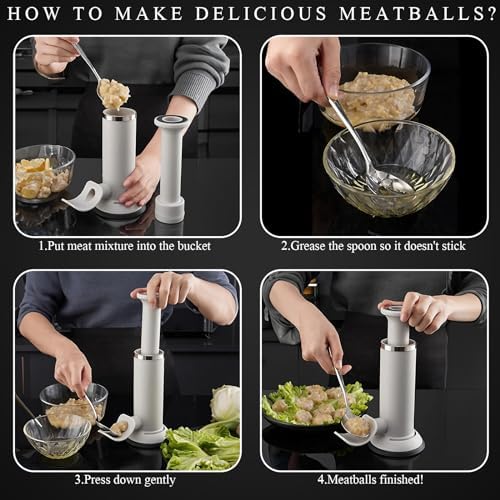 HOW TO MAKE DELICIOUS MEATBALLS?

1.Put meat mixture into the bucket

2.Grease the spoon so it doesn't stick

3.Press down gently

4.Meatballs finished!