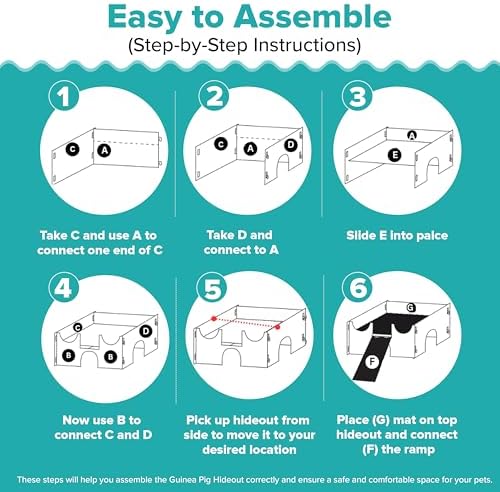 Easy to Assemble
(Step-by-Step Instructions)

1

C A

Take C and use A to connect one end of C

2

C A D

Take D and connect to A

3

A E

Slide E into palce

4

C D B B

Now use B to connect C and D

5

Pick up hideout from side to move it to your desired location

6

G F

Place (G) mat on top hideout and connect (F) the ramp

These steps will help you assemble the Guinea Pig Hideout correctly and ensure a safe and comfortable space for your pets.