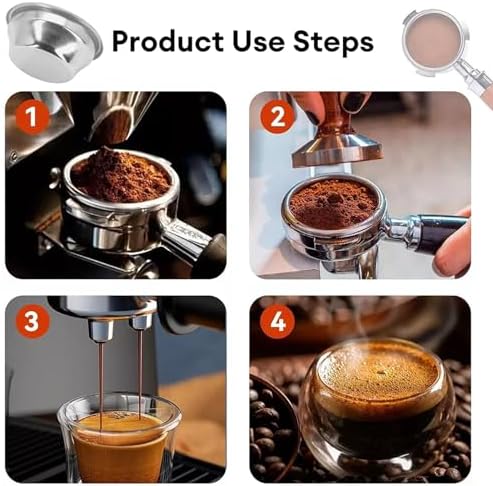 Product Use Steps

1

2

3

4