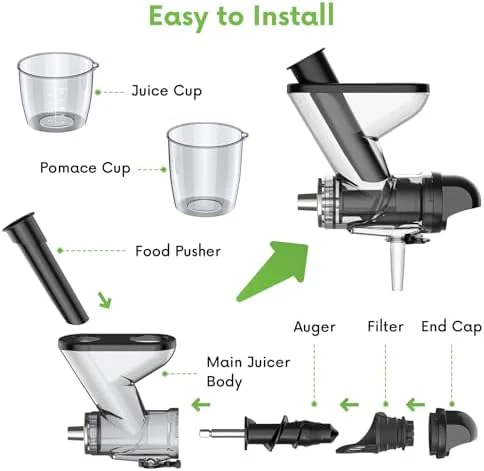 Easy to Install

Juice Cup

Pomace Cup

Food Pusher

Main Juicer Body

Auger

Filter

End Cap