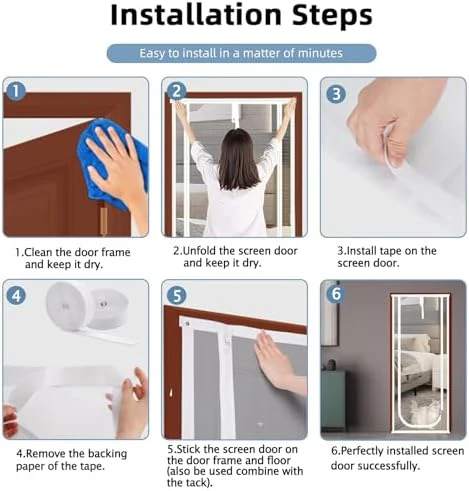 Installation Steps

Easy to install in a matter of minutes

1

2

3

1.Clean the door frame and keep it dry.

2.Unfold the screen door and keep it dry.

3.Install tape on the screen door.

4

5

6

4.Remove the backing paper of the tape.

5.Stick the screen door on the door frame and floor (also be used combine with the tack).

6.Perfectly installed screen door successfully.