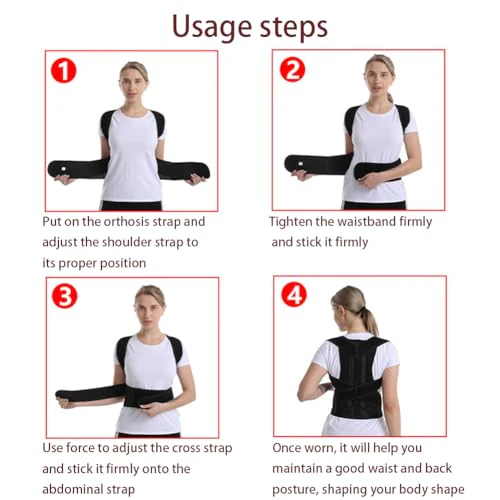 Usage steps

1

Put on the orthosis strap and adjust the shoulder strap to its proper position

2

Tighten the waistband firmly and stick it firmly

3

Use force to adjust the cross strap and stick it firmly onto the abdominal strap

4

Once worn, it will help you maintain a good waist and back posture, shaping your body shape