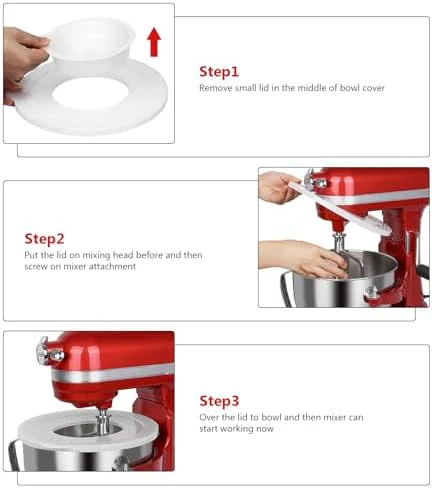 Step1
Remove small lid in the middle of bowl cover

Step2
Put the lid on mixing head before and then screw on mixer attachment

Step3
Over the lid to bowl and then mixer can start working now