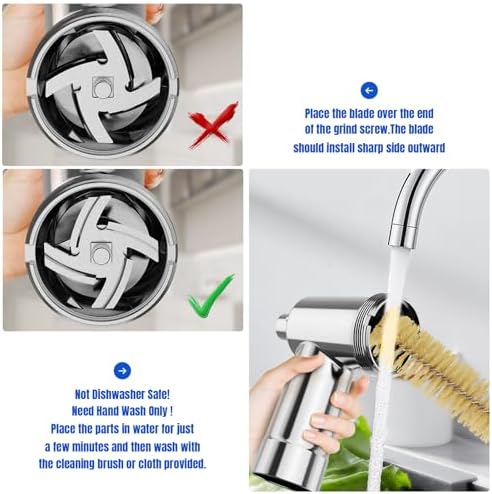 Place the blade over the end of the grind screw.The blade should install sharp side outward

Not Dishwasher Safe!
Need Hand Wash Only !
Place the parts in water for just a few minutes and then wash with the cleaning brush or cloth provided.