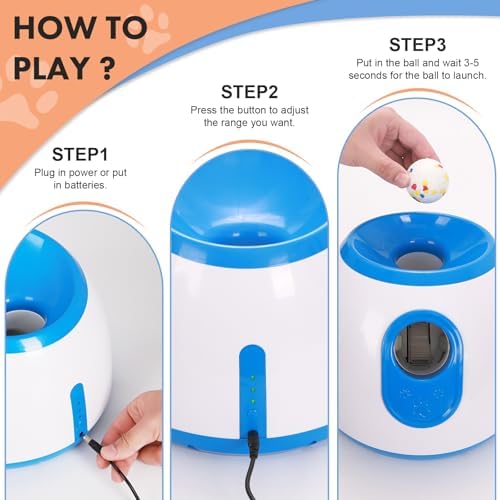 HOW TO PLAY ?

STEP1
Plug in power or put in batteries.

STEP2
Press the button to adjust the range you want.

STEP3
Put in the ball and wait 3-5 seconds for the ball to launch.