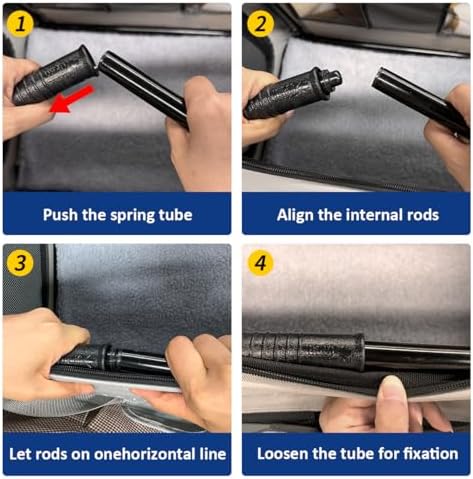 1

Push the spring tube

2

Align the internal rods

3

Let rods on onehorizontal line

4

Loosen the tube for fixation