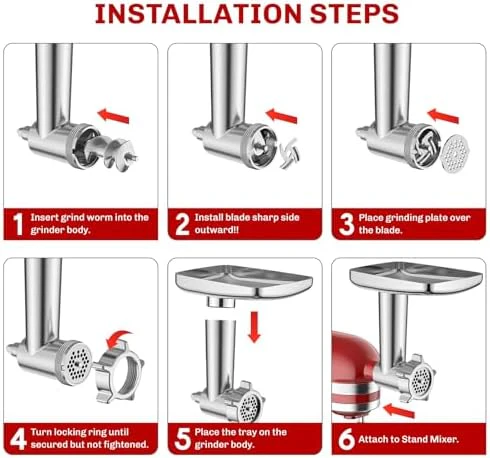 INSTALLATION STEPS

1 Insert grind worm into the grinder body.

2 Install blade sharp side outward!!

3 Place grinding plate over the blade.

4 Turn locking ring until secured but not fightened.

5 Place the tray on the grinder body.

6 Attach to Stand Mixer.