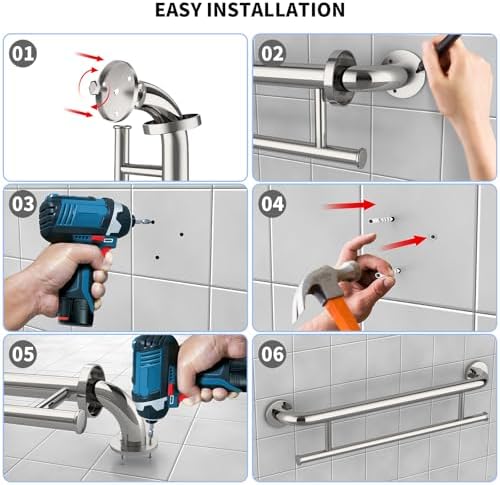 EASY INSTALLATION

01

02

03

04

05

06