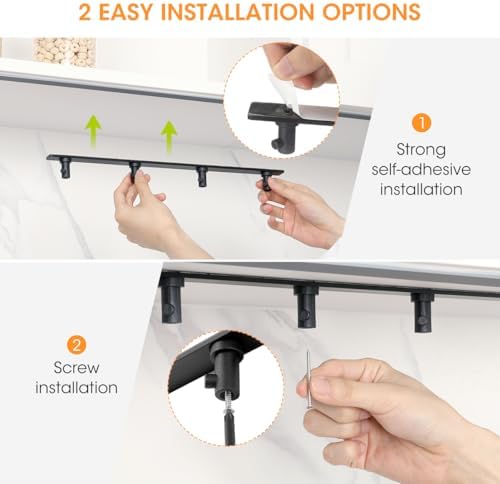 2 EASY INSTALLATION OPTIONS

1
Strong self-adhesive installation

2
Screw installation