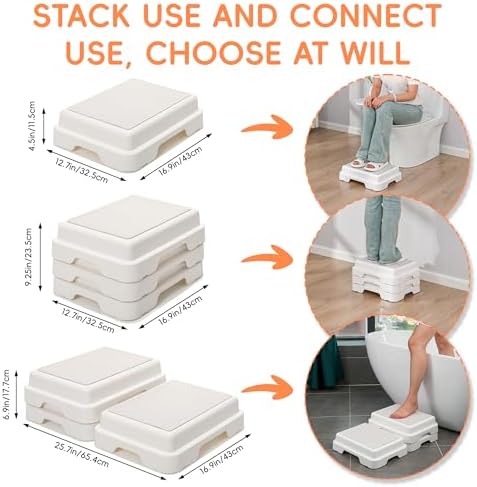 STACK USE AND CONNECT USE, CHOOSE AT WILL

4.5in/11.5cm
12.7in/32.5cm
16.9in/43cm

9.25in/23.5cm
12.7in/32.5cm
16.9in/43cm

6.9in/17.7cm
25.7in/65.4cm
16.9in/43cm