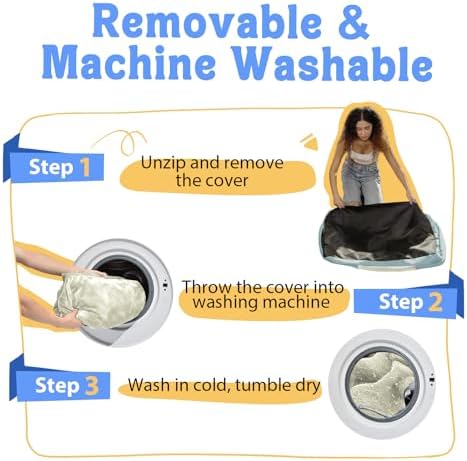 Removable &
Machine Washable

Step 1

Unzip and remove the cover

Throw the cover into washing machine

Step 2

Step 3

Wash in cold, tumble dry