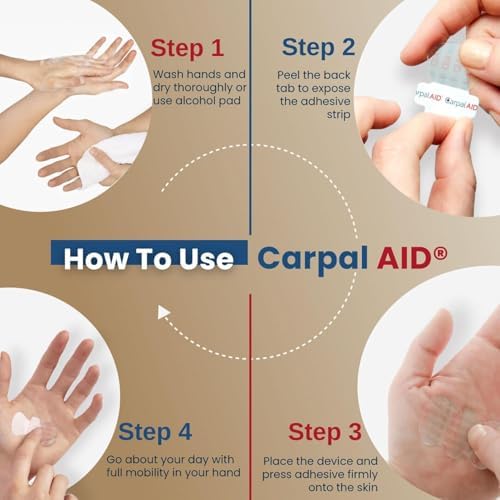 Step 1
Wash hands and dry thoroughly or use alcohol pad

Step 2
Peel the back tab to expose the adhesive strip

CarpalAID CarpalAID

How To Use Carpal AID®

Step 4
Go about your day with full mobility in your hand

Step 3
Place the device and press adhesive firmly onto the skin