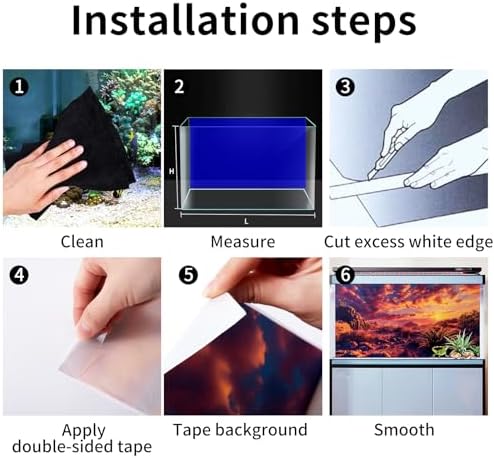 Installation steps

1

Clean

2

H

L

Measure

3

Cut excess white edge

4

Apply double-sided tape

5

Tape background

6

Smooth