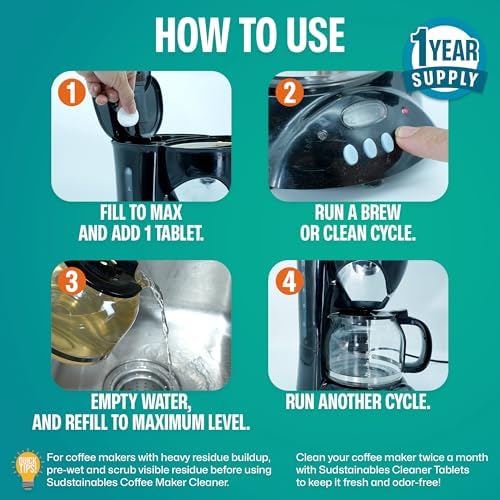 HOW TO USE

1 YEAR SUPPLY

1
FILL TO MAX AND ADD 1 TABLET.

2
RUN A BREW OR CLEAN CYCLE.

3
EMPTY WATER, AND REFILL TO MAXIMUM LEVEL.

4
RUN ANOTHER CYCLE.

QUICK TIPS!
For coffee makers with heavy residue buildup, pre-wet and scrub visible residue before using Sudstainables Coffee Maker Cleaner.

Clean your coffee maker twice a month with Sudstainables Cleaner Tablets to keep it fresh and odor-free!