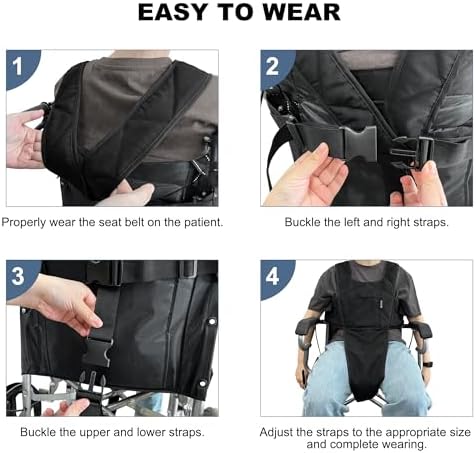 EASY TO WEAR

1

Properly wear the seat belt on the patient.

2

Buckle the left and right straps.

3

Buckle the upper and lower straps.

4

Adjust the straps to the appropriate size and complete wearing.