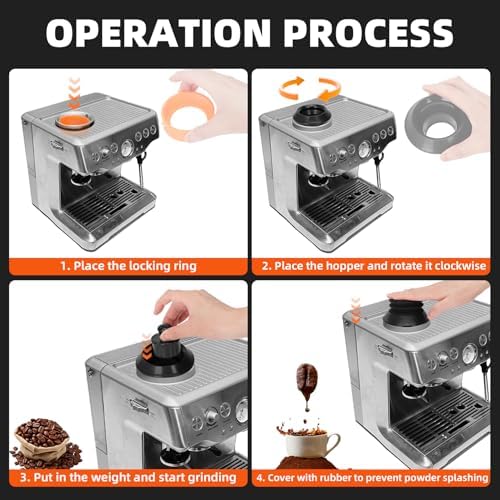 OPERATION PROCESS

1. Place the locking ring

2. Place the hopper and rotate it clockwise

3. Put in the weight and start grinding

4. Cover with rubber to prevent powder splashing