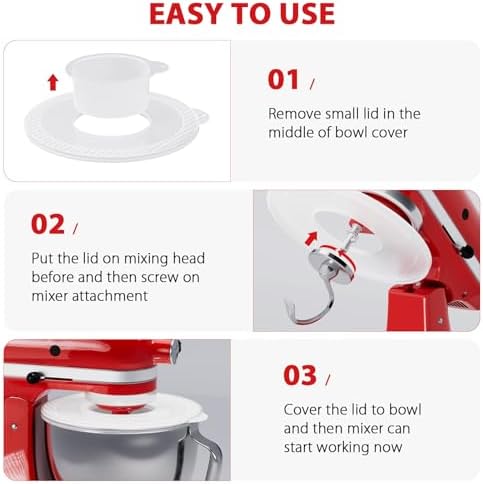 EASY TO USE

01 /

Remove small lid in the middle of bowl cover

02 /

Put the lid on mixing head before and then screw on mixer attachment

03 /

Cover the lid to bowl and then mixer can start working now