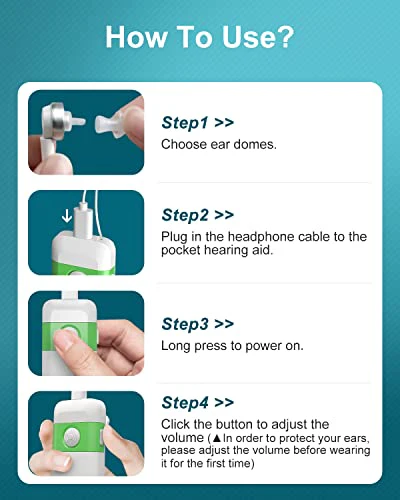 How To Use?

Step1 >>
Choose ear domes.

Step2 >>
Plug in the headphone cable to the pocket hearing aid.

Step3 >>
Long press to power on.

Step4 >>
Click the button to adjust the volume (▲In order to protect your ears, please adjust the volume before wearing it for the first time)