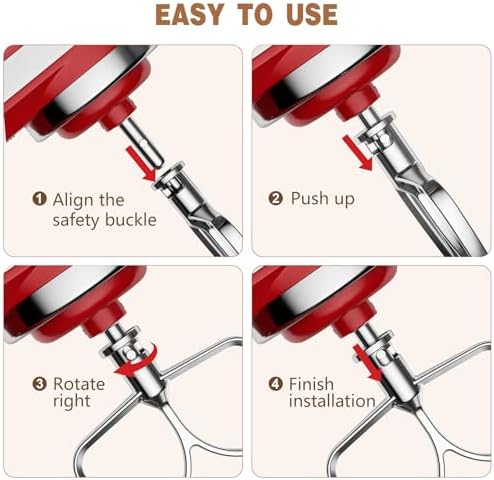 EASY TO USE

❶ Align the safety buckle

❷ Push up

❸ Rotate right

❹ Finish installation