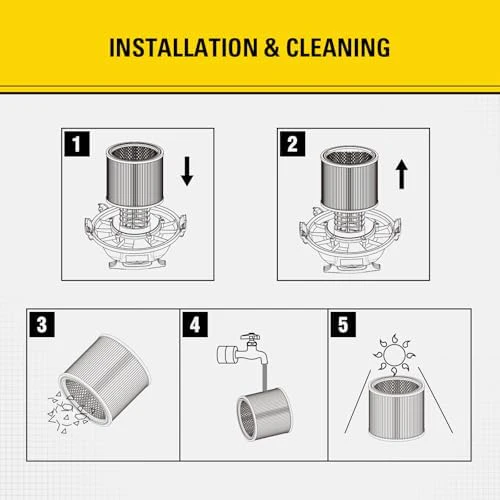 INSTALLATION & CLEANING

1

2

3

4

5