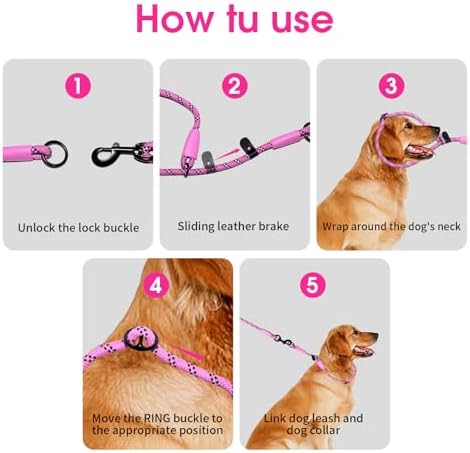 How tu use

1
Unlock the lock buckle

2
Sliding leather brake

3
Wrap around the dog's neck

4
Move the RING buckle to the appropriate position

5
Link dog leash and dog collar