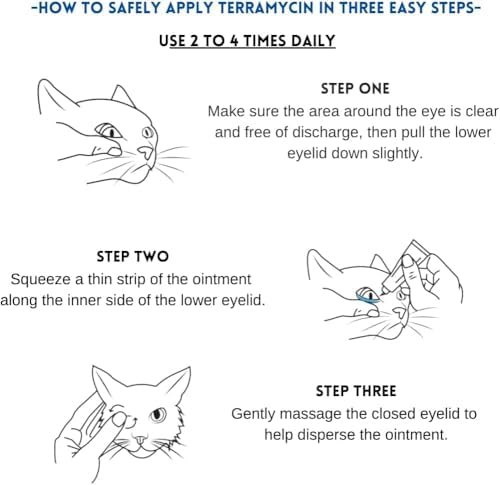 -HOW TO SAFELY APPLY TERRAMYCIN IN THREE EASY STEPS-

USE 2 TO 4 TIMES DAILY

STEP ONE
Make sure the area around the eye is clear and free of discharge, then pull the lower eyelid down slightly.

STEP TWO
Squeeze a thin strip of the ointment along the inner side of the lower eyelid.

STEP THREE
Gently massage the closed eyelid to help disperse the ointment.