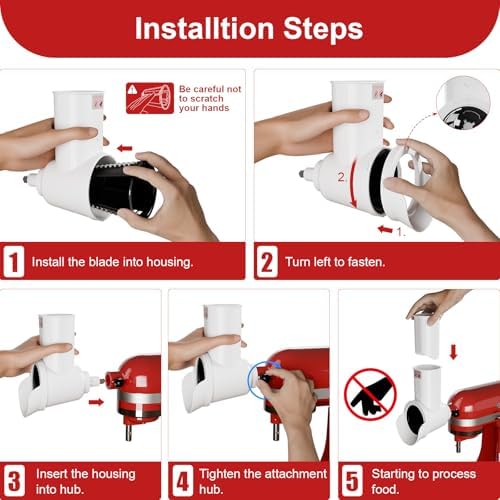 Installtion Steps

Be careful not to scratch your hands

1 Install the blade into housing.

2.

1.

2 Turn left to fasten.

3 Insert the housing into hub.

4 Tighten the attachment hub.

5 Starting to process food.