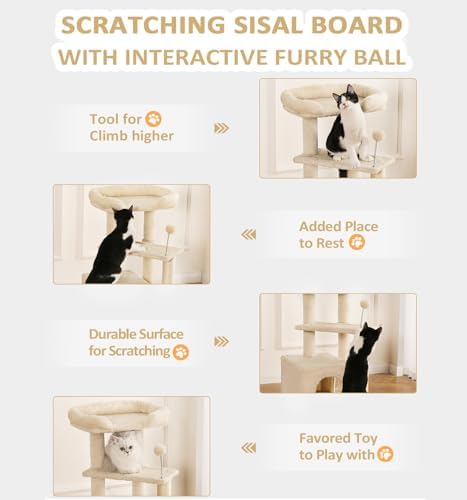 SCRATCHING SISAL BOARD
WITH INTERACTIVE FURRY BALL

Tool for
Climb higher

Added Place
to Rest

Durable Surface
for Scratching

Favored Toy
to Play with