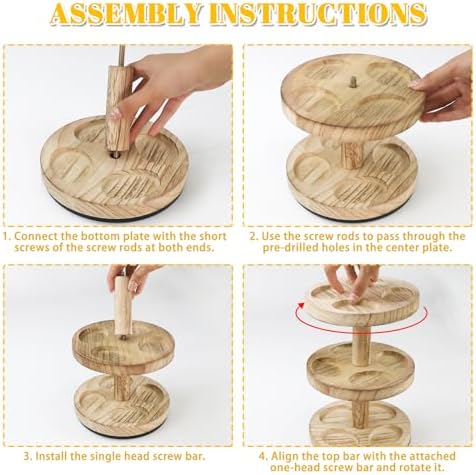 ASSEMBLY INSTRUCTIONS

1. Connect the bottom plate with the short screws of the screw rods at both ends.

2. Use the screw rods to pass through the pre-drilled holes in the center plate.

3. Install the single head screw bar.

4. Align the top bar with the attached one-head screw bar and rotate it.