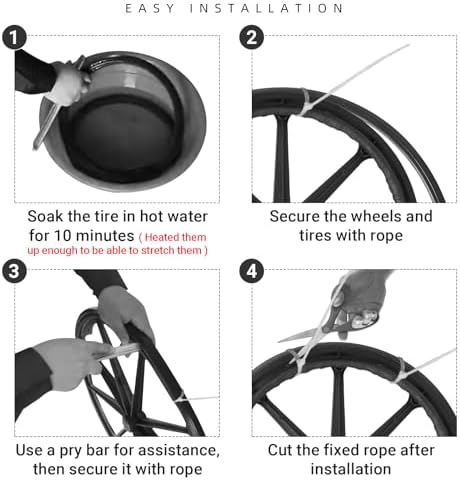 EASY INSTALLATION

1

Soak the tire in hot water for 10 minutes ( Heated them up enough to be able to stretch them )

2

Secure the wheels and tires with rope

3

Use a pry bar for assistance, then secure it with rope

4

Cut the fixed rope after installation