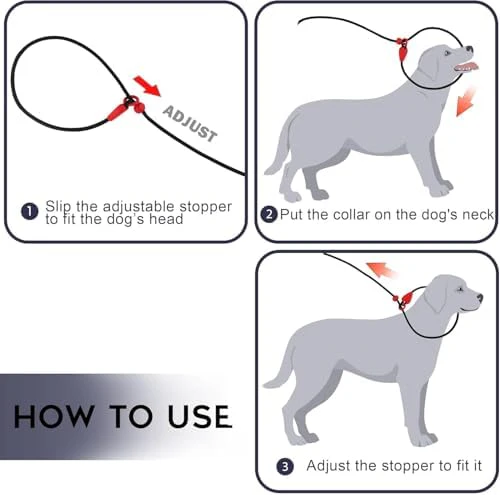 ADJUST

1 Slip the adjustable stopper to fit the dog's head

2 Put the collar on the dog's neck

HOW TO USE

3 Adjust the stopper to fit it