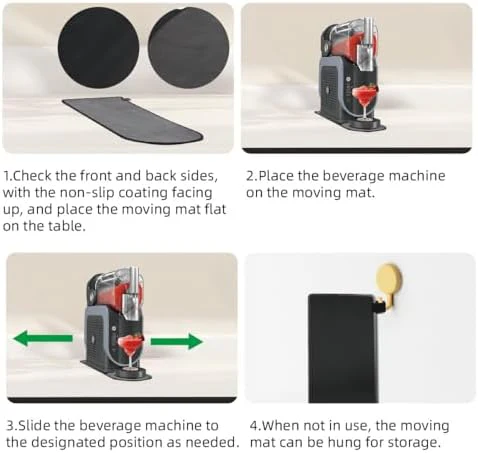 1.Check the front and back sides, with the non-slip coating facing up, and place the moving mat flat on the table.

2.Place the beverage machine on the moving mat.

3.Slide the beverage machine to the designated position as needed.

4.When not in use, the moving mat can be hung for storage.