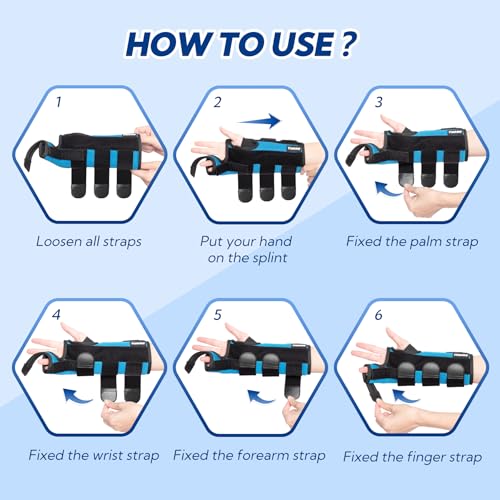 HOW TO USE ?

1

Loosen all straps

2

Put your hand on the splint

3

Fixed the palm strap

4

Fixed the wrist strap

5

Fixed the forearm strap

6

Fixed the finger strap