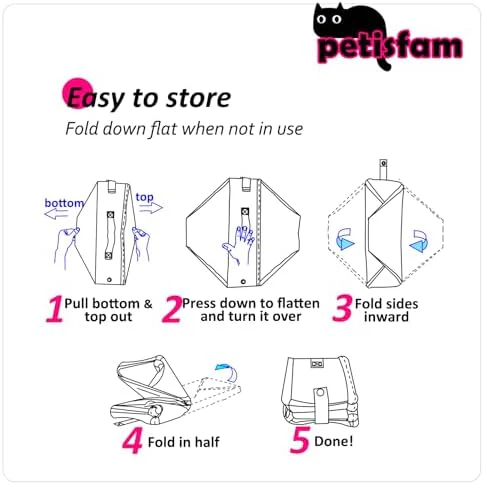 petisfam

Easy to store

Fold down flat when not in use

bottom

top

1 Pull bottom & top out

2 Press down to flatten and turn it over

3 Fold sides inward

4 Fold in half

5 Done!