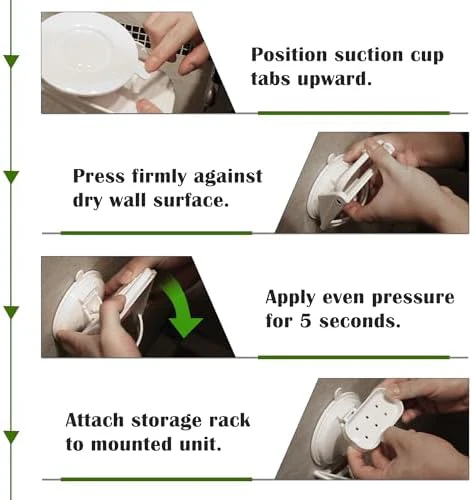 Position suction cup tabs upward.

Press firmly against dry wall surface.

Apply even pressure for 5 seconds.

Attach storage rack to mounted unit.