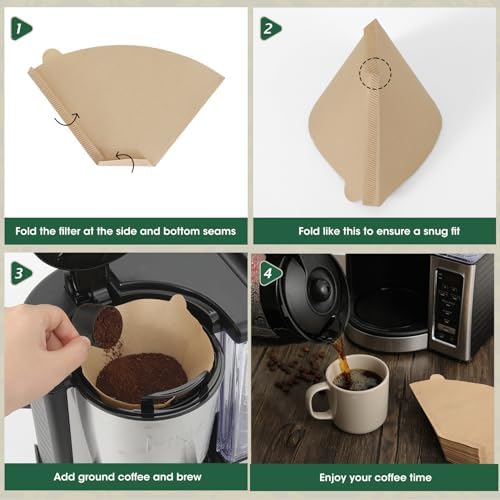 1

Fold the filter at the side and bottom seams

2

Fold like this to ensure a snug fit

3

Add ground coffee and brew

4

Enjoy your coffee time