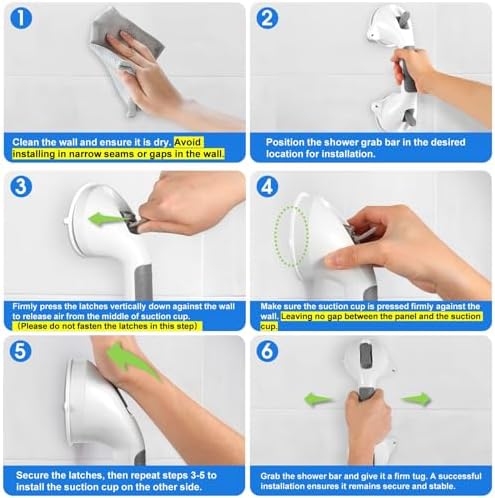 1

Clean the wall and ensure it is dry. Avoid installing in narrow seams or gaps in the wall.

2

Position the shower grab bar in the desired location for installation.

3

Firmly press the latches vertically down against the wall to release air from the middle of suction cup. (Please do not fasten the latches in this step)

4

Make sure the suction cup is pressed firmly against the wall. Leaving no gap between the panel and the suction cup.

5

Secure the latches, then repeat steps 3-5 to install the suction cup on the other side.

6

Grab the shower bar and give it a firm tug. A successful installation ensures it remains secure and stable.