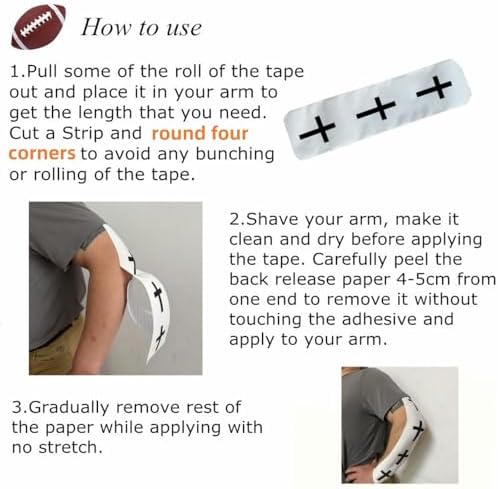 How to use

1.Pull some of the roll of the tape out and place it in your arm to get the length that you need. Cut a Strip and round four corners to avoid any bunching or rolling of the tape.

2.Shave your arm, make it clean and dry before applying the tape. Carefully peel the back release paper 4-5cm from one end to remove it without touching the adhesive and apply to your arm.

3.Gradually remove rest of the paper while applying with no stretch.