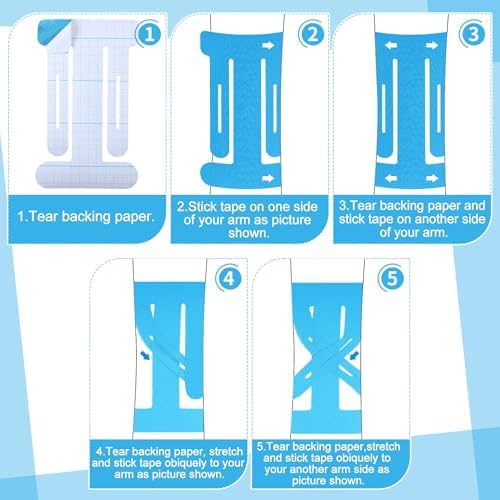 1

1.Tear backing paper.

2

2.Stick tape on one side of your arm as picture shown.

3

3.Tear backing paper and stick tape on another side of your arm.

4

4.Tear backing paper, stretch and stick tape obiquely to your arm as picture shown.

5

5.Tear backing paper,stretch and stick tape obiquely to your another arm side as picture shown.