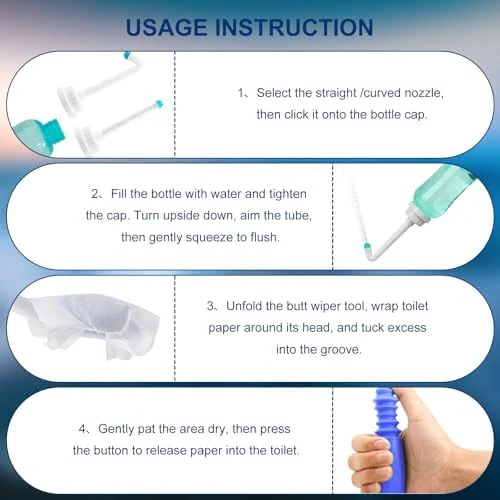 USAGE INSTRUCTION

1、Select the straight /curved nozzle, then click it onto the bottle cap.

2、Fill the bottle with water and tighten the cap. Turn upside down, aim the tube, then gently squeeze to flush.

3、Unfold the butt wiper tool, wrap toilet paper around its head, and tuck excess into the groove.

4、Gently pat the area dry, then press the button to release paper into the toilet.