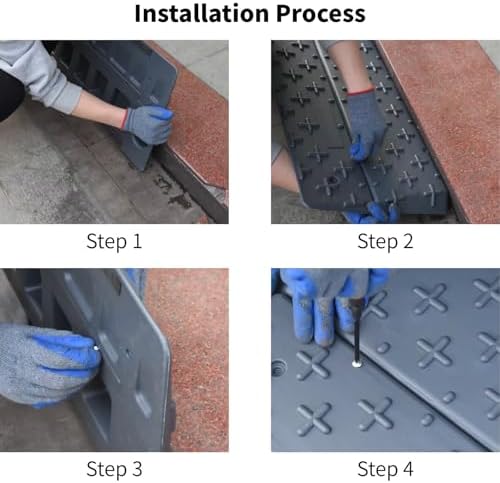 Installation Process

Step 1

Step 2

Step 3

Step 4