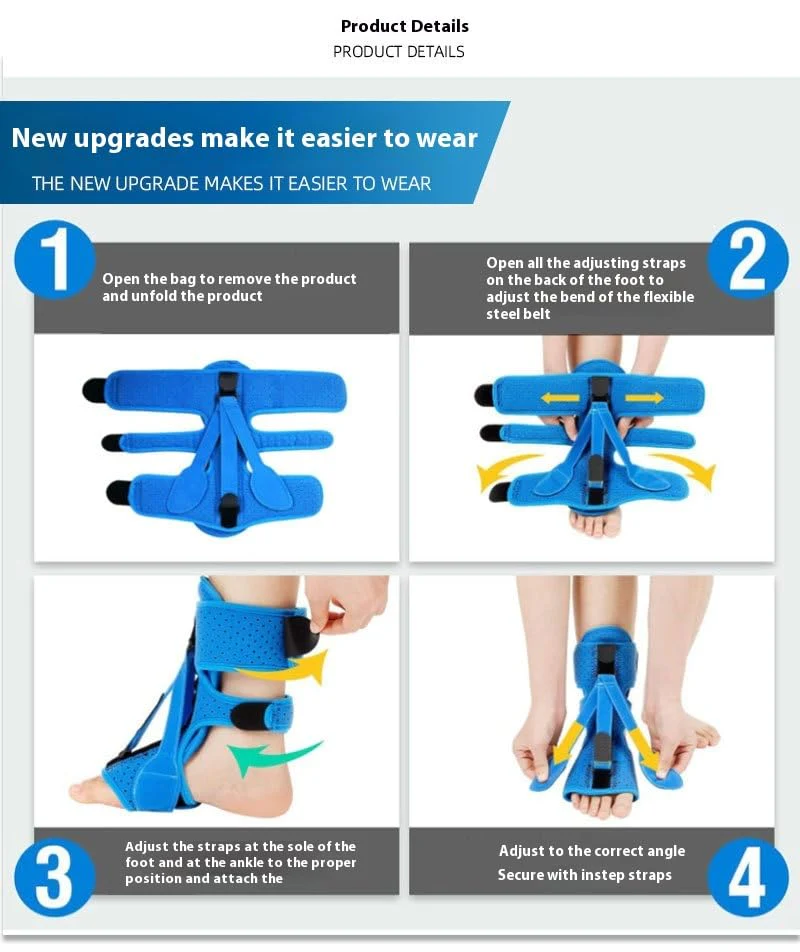 Product Details
PRODUCT DETAILS

New upgrades make it easier to wear
THE NEW UPGRADE MAKES IT EASIER TO WEAR

1
Open the bag to remove the product and unfold the product

2
Open all the adjusting straps on the back of the foot to adjust the bend of the flexible steel belt

3
Adjust the straps at the sole of the foot and at the ankle to the proper position and attach the

4
Adjust to the correct angle
Secure with instep straps