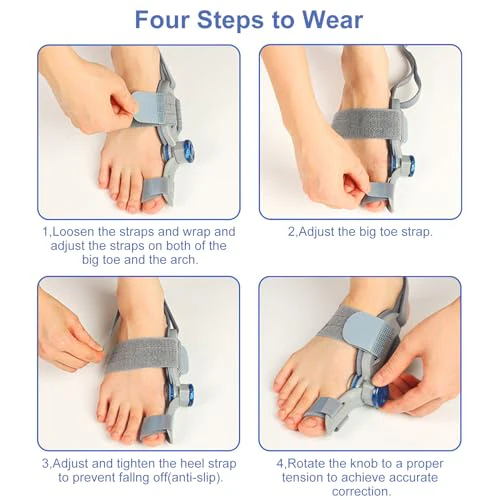 Four Steps to Wear

1,Loosen the straps and wrap and adjust the straps on both of the big toe and the arch.

2,Adjust the big toe strap.

3,Adjust and tighten the heel strap to prevent fallng off(anti-slip).

4,Rotate the knob to a proper tension to achieve accurate correction.