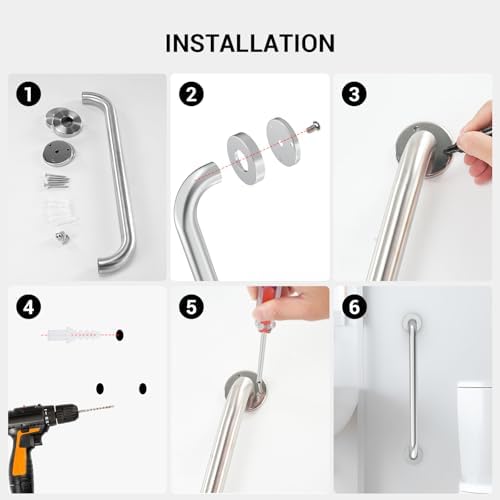 INSTALLATION

1

2

3

4

5

6