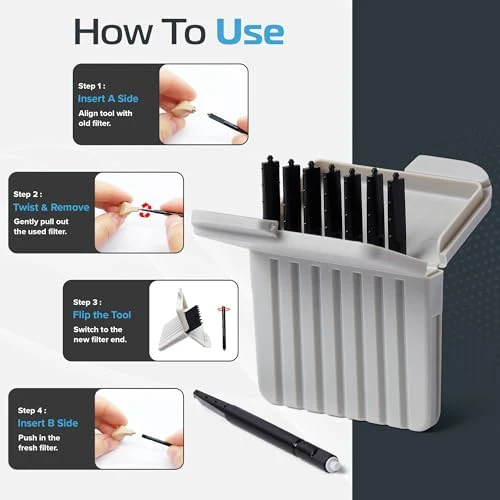 How To Use

Step 1 :
Insert A Side
Align tool with old filter.

Step 2 :
Twist & Remove
Gently pull out the used filter.

Step 3 :
Flip the Tool
Switch to the new filter end.

Step 4 :
Insert B Side
Push in the fresh filter.