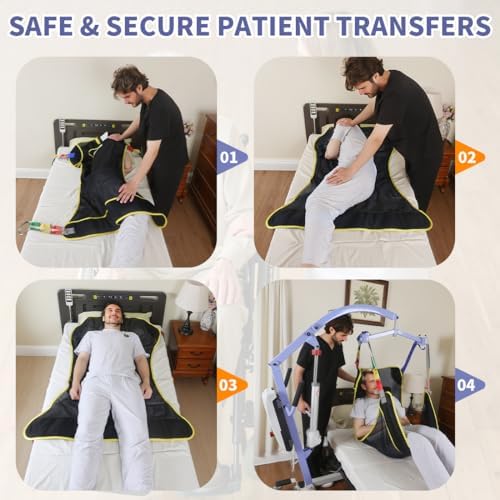 SAFE & SECURE PATIENT TRANSFERS

01

02

03

04