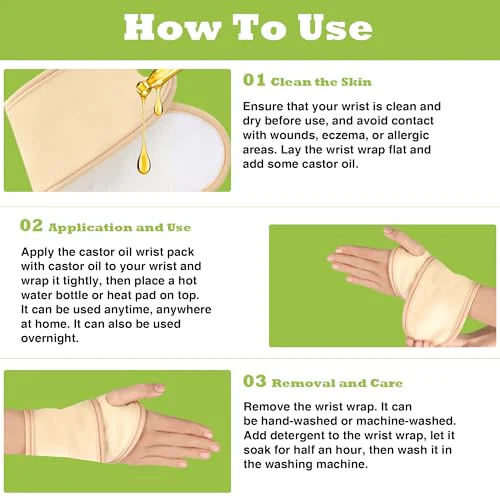 How To Use

01 Clean the Skin

Ensure that your wrist is clean and dry before use, and avoid contact with wounds, eczema, or allergic areas. Lay the wrist wrap flat and add some castor oil.

02 Application and Use

Apply the castor oil wrist pack with castor oil to your wrist and wrap it tightly, then place a hot water bottle or heat pad on top. It can be used anytime, anywhere at home. It can also be used overnight.

03 Removal and Care

Remove the wrist wrap. It can be hand-washed or machine-washed. Add detergent to the wrist wrap, let it soak for half an hour, then wash it in the washing machine.